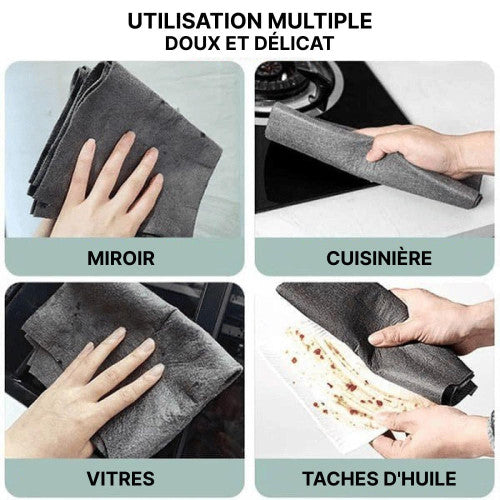 UTILISATION MULTIPLE
DOUX ET DÉLICAT

MIROIR

CUISINIÈRE

VITRES

TACHES D'HUILE